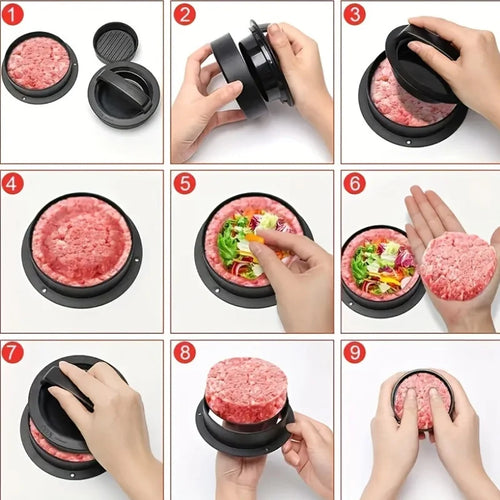 1
2
3
4
5
6
7
8
9