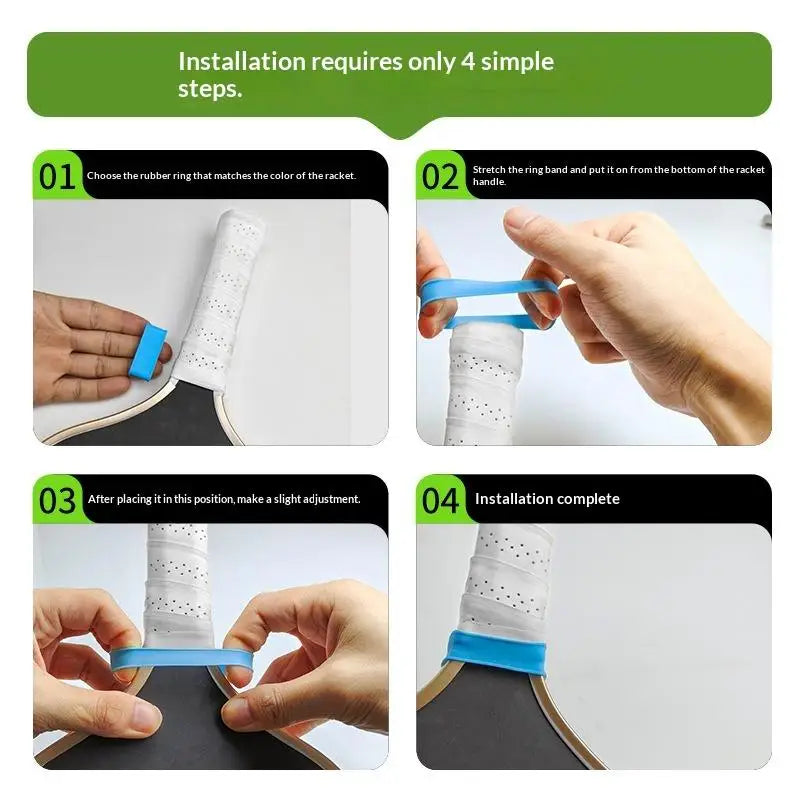 Installation requires only 4 simple steps.

01 Choose the rubber ring that matches the color of the racket.

02 Stretch the ring band and put it on from the bottom of the racket handle.

03 After placing it in this position, make a slight adjustment.

04 Installation complete